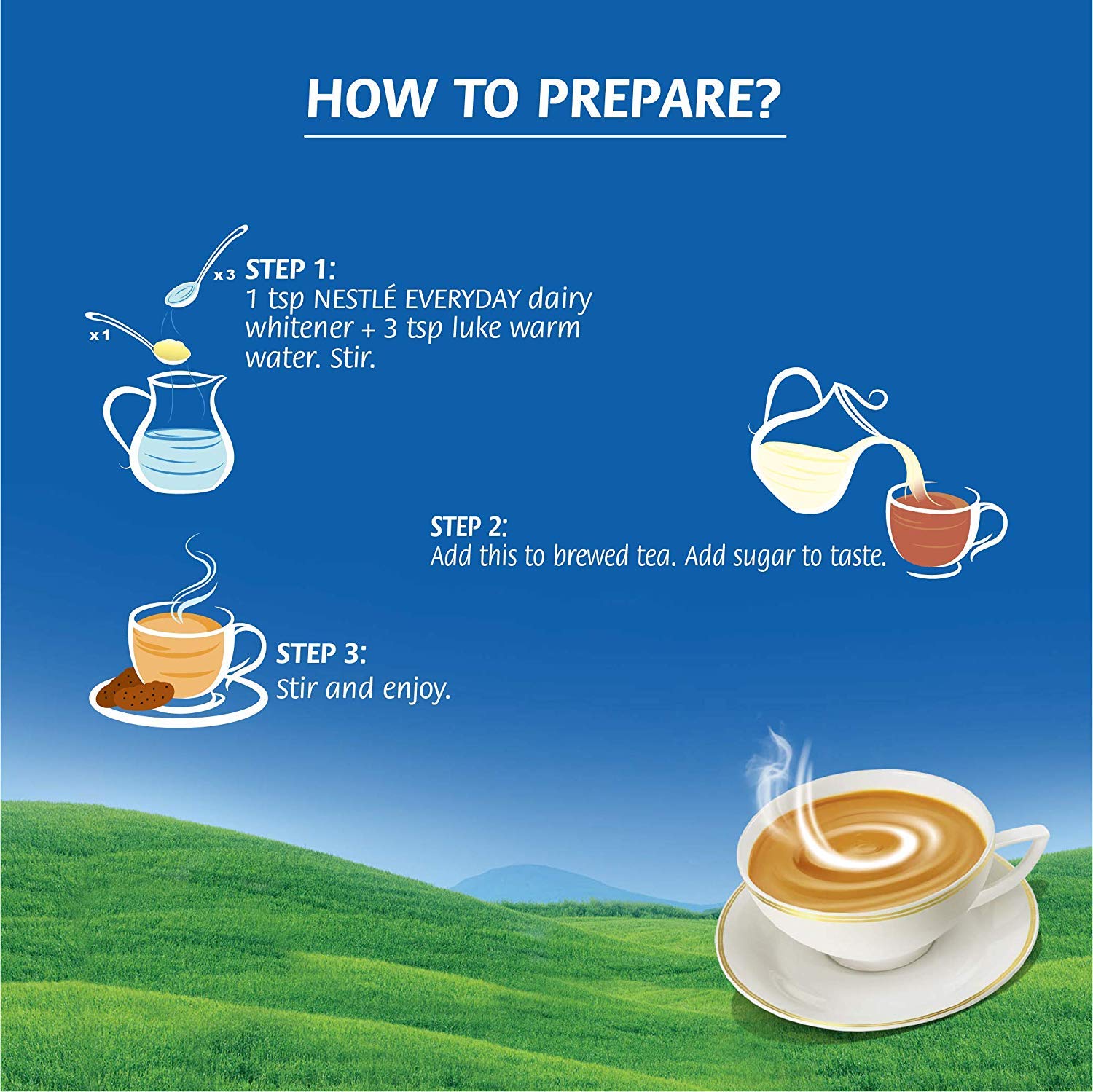 HOW TO PREPARE?

x3

x1

STEP 1:
1 tsp NESTLÉ EVERYDAY dairy whitener + 3 tsp luke warm water. Stir.

STEP 2:
Add this to brewed tea. Add sugar to taste.

STEP 3:
Stir and enjoy.