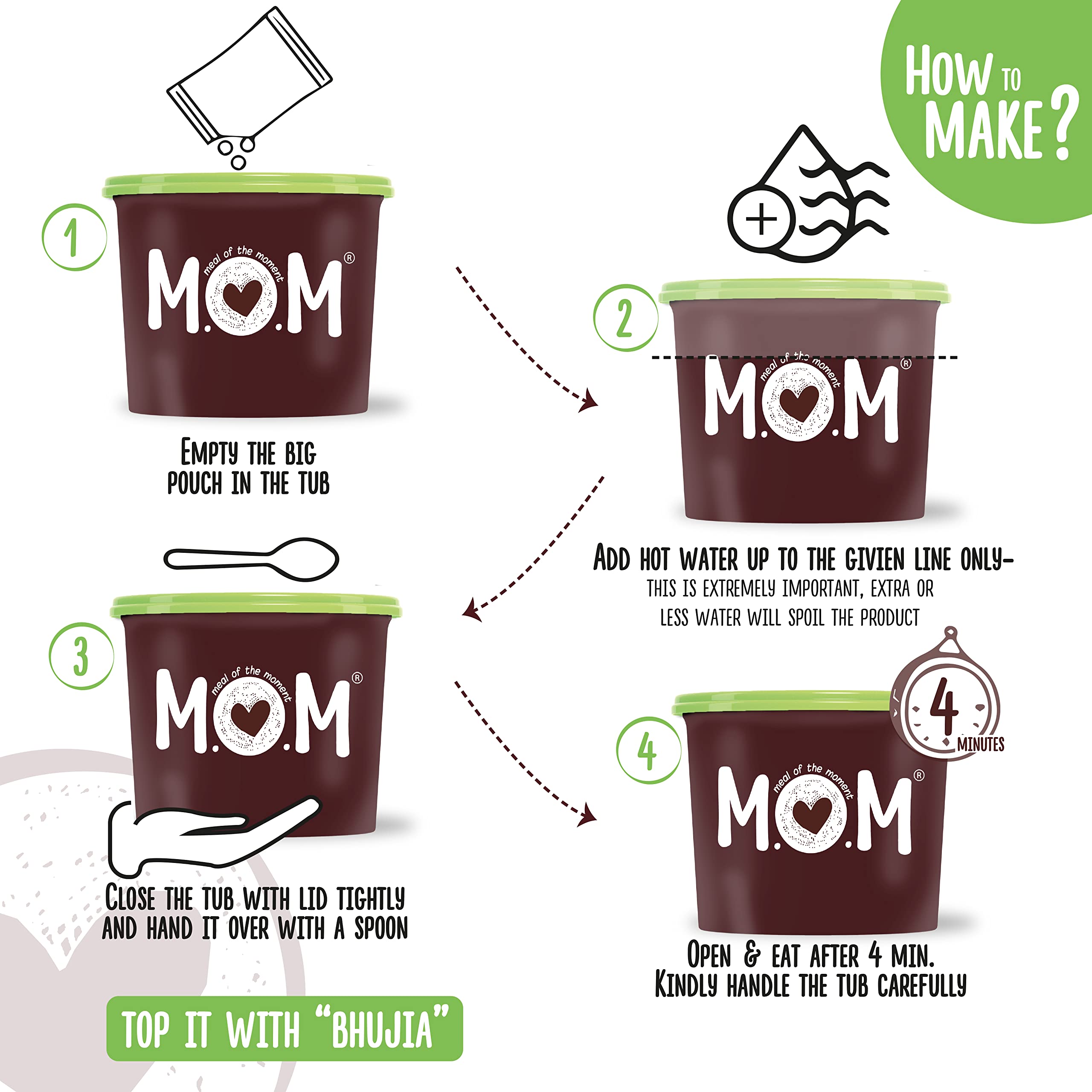 HOW TO MAKE?

1

meal of the moment
M.O.M®

EMPTY THE BIG POUCH IN THE TUB

2

meal of the moment
M.O.M®

ADD HOT WATER UP TO THE GIVIEN LINE ONLY- THIS IS EXTREMELY IMPORTANT, EXTRA OR LESS WATER WILL SPOIL THE PRODUCT

3

meal of the moment
M.O.M®

CLOSE THE TUB WITH LID TIGHTLY AND HAND IT OVER WITH A SPOON

4

4 MINUTES

meal of the moment
M.O.M®

OPEN & EAT AFTER 4 MIN. KINDLY HANDLE THE TUB CAREFULLY

TOP IT WITH "BHUJIA"