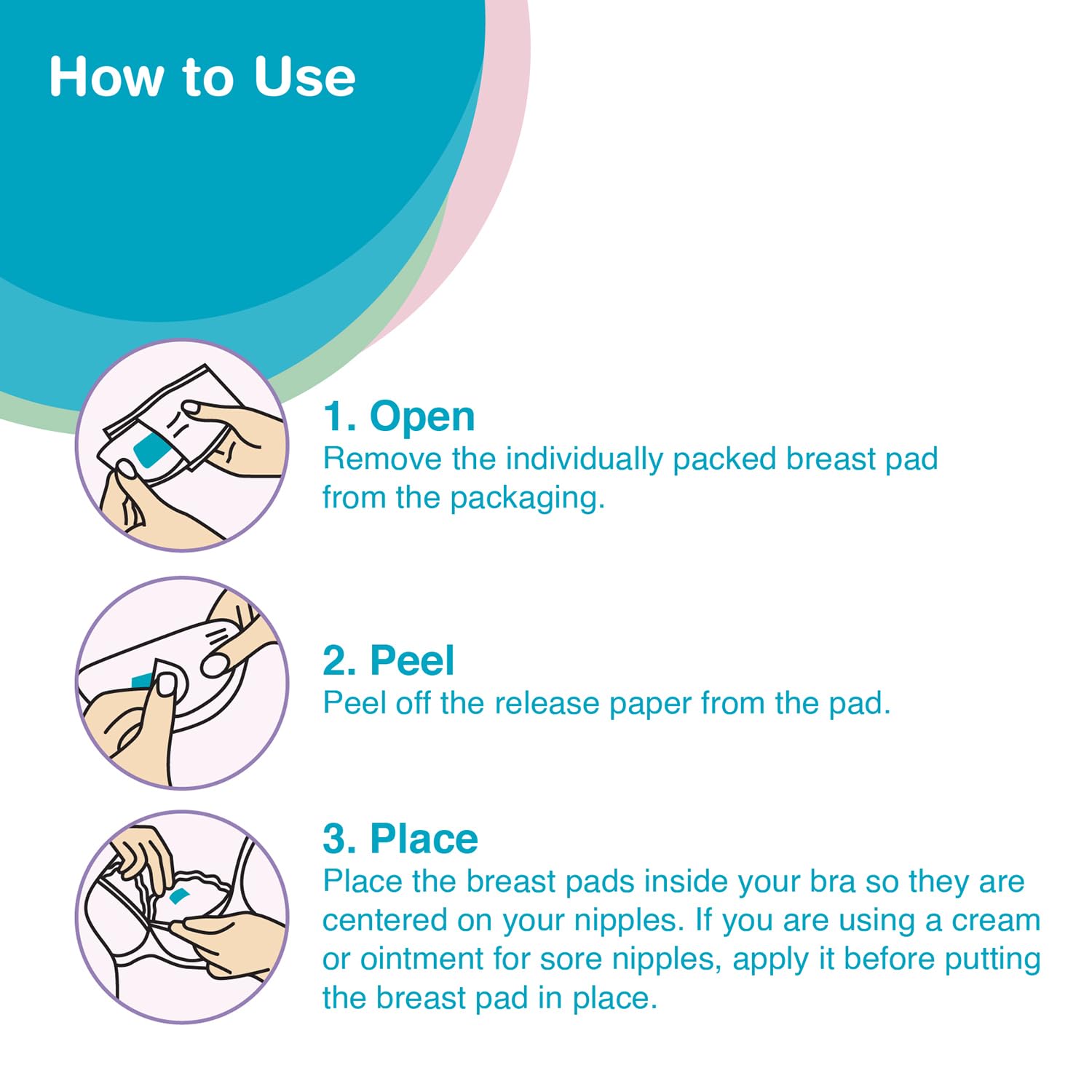 How to Use

1. Open
Remove the individually packed breast pad from the packaging.

2. Peel
Peel off the release paper from the pad.

3. Place
Place the breast pads inside your bra so they are centered on your nipples. If you are using a cream or ointment for sore nipples, apply it before putting the breast pad in place.