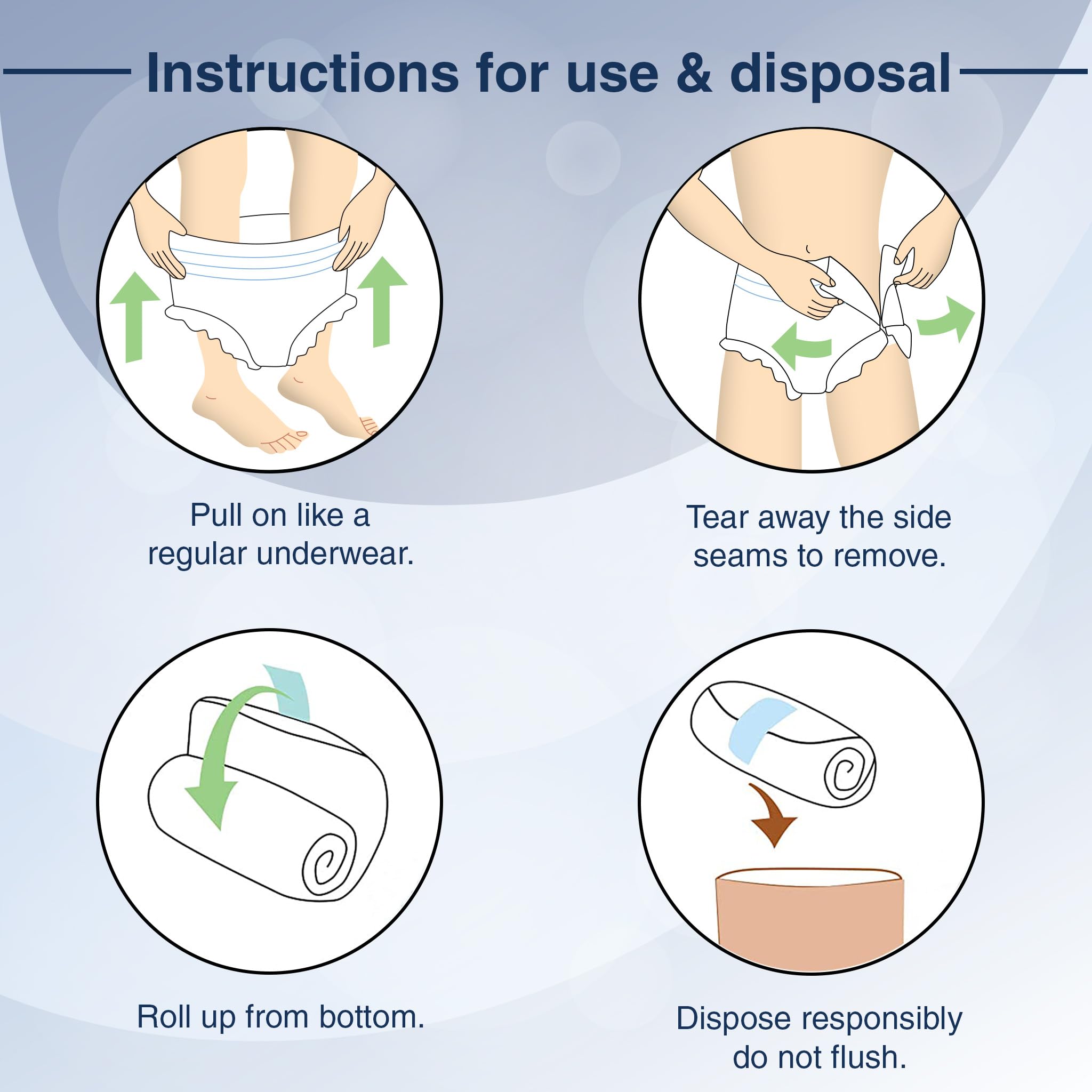 Instructions for use & disposal

Pull on like a regular underwear.

Tear away the side seams to remove.

Roll up from bottom.

Dispose responsibly do not flush.