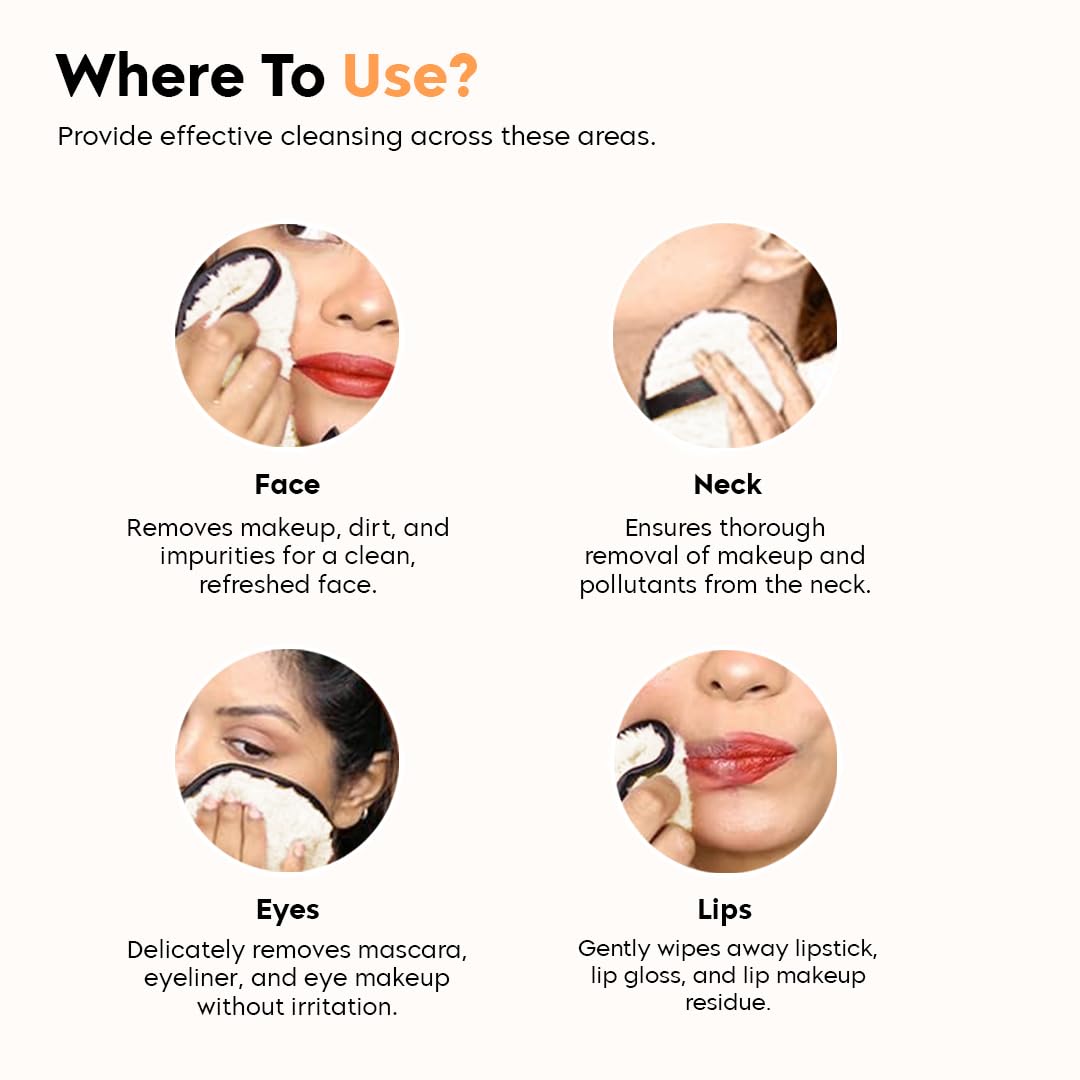 Where To Use?

Provide effective cleansing across these areas.

Face

Removes makeup, dirt, and impurities for a clean, refreshed face.

Neck

Ensures thorough removal of makeup and pollutants from the neck.

Eyes

Delicately removes mascara, eyeliner, and eye makeup without irritation.

Lips

Gently wipes away lipstick, lip gloss, and lip makeup residue.