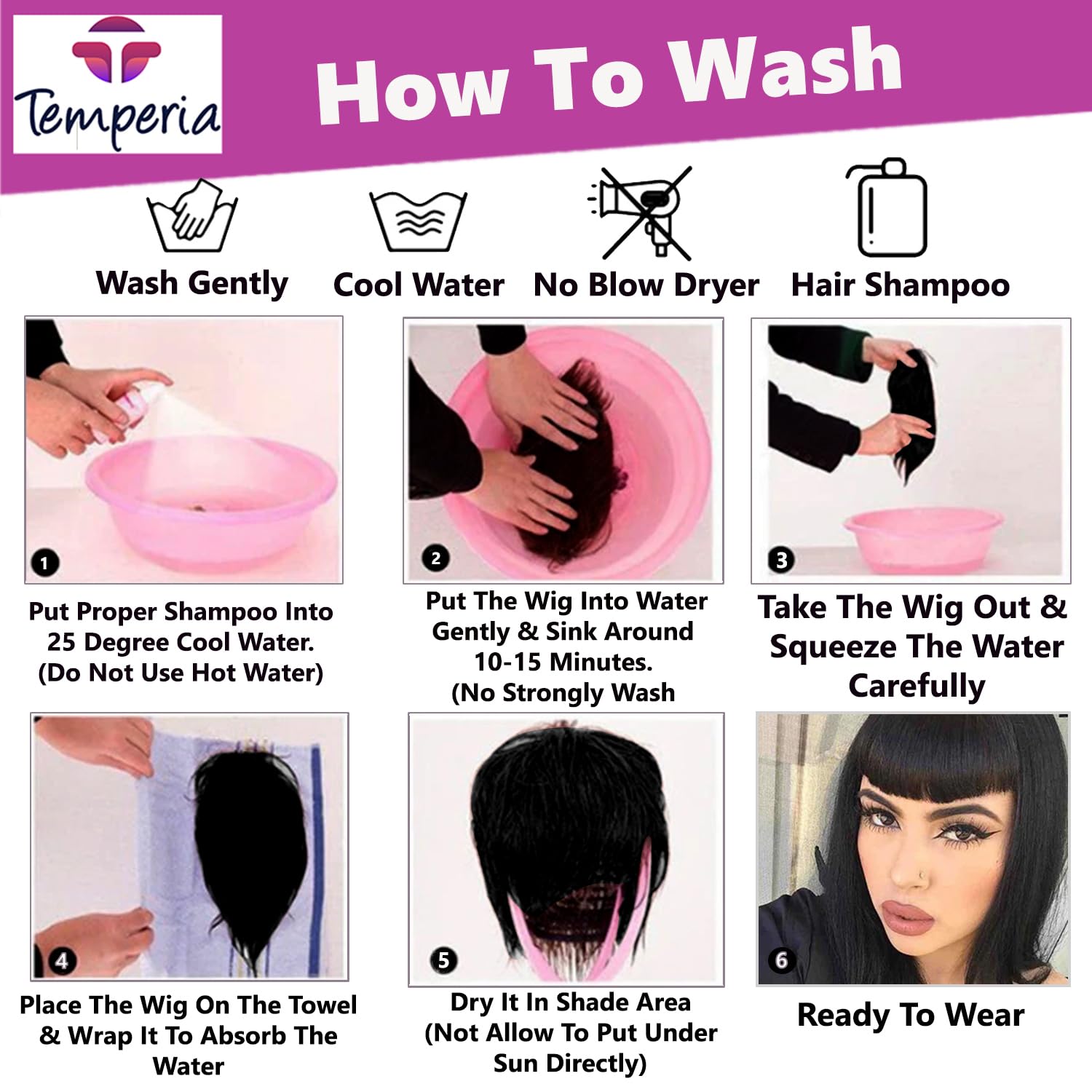 Temperia

How To Wash

Wash Gently

Cool Water

No Blow Dryer

Hair Shampoo

1

Put Proper Shampoo Into 25 Degree Cool Water. (Do Not Use Hot Water)

2

Put The Wig Into Water Gently & Sink Around 10-15 Minutes. (No Strongly Wash

3

Take The Wig Out & Squeeze The Water Carefully

4

Place The Wig On The Towel & Wrap It To Absorb The Water

5

Dry It In Shade Area (Not Allow To Put Under Sun Directly)

6

Ready To Wear