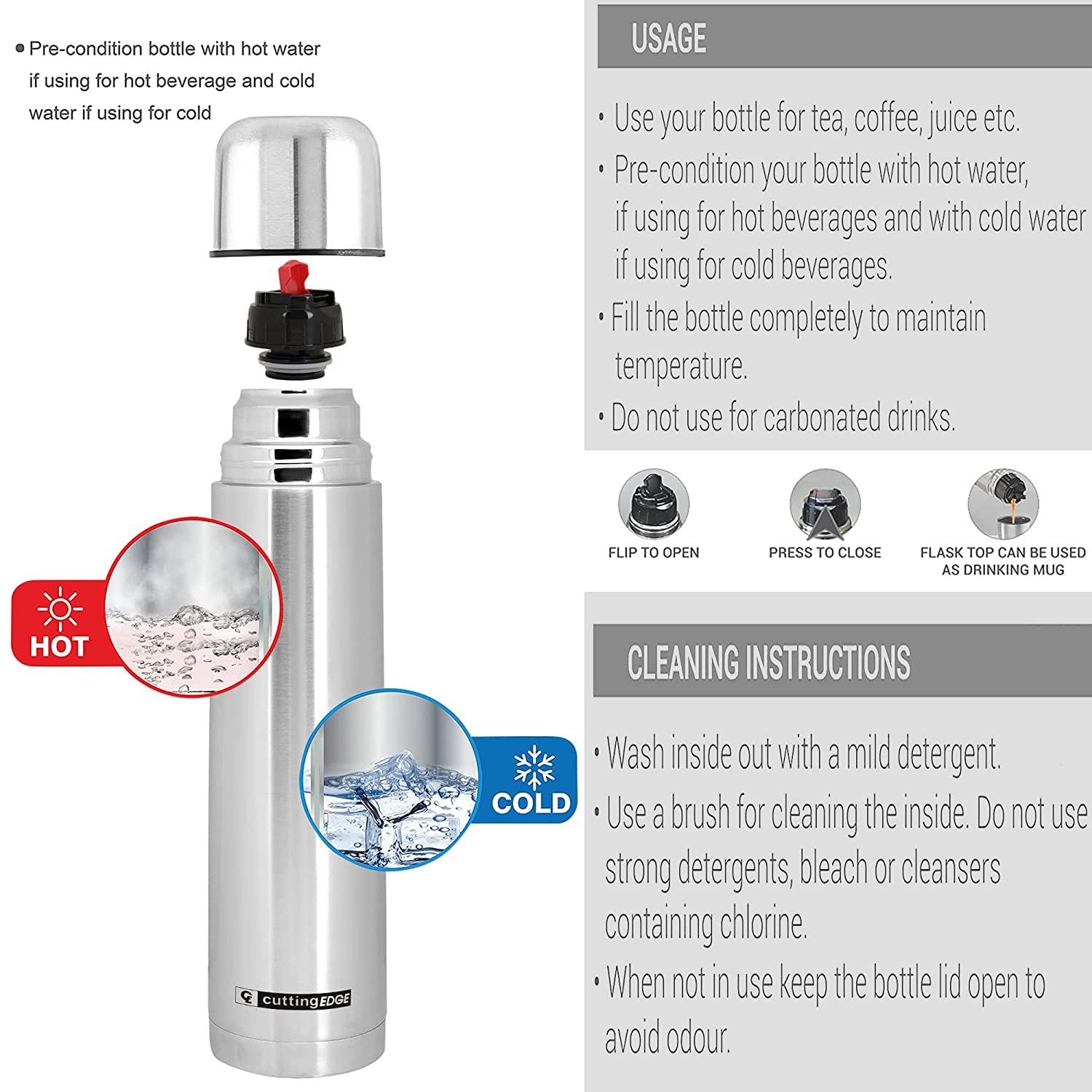 • Pre-condition bottle with hot water if using for hot beverage and cold water if using for cold

HOT

COLD

cuttingEDGE

USAGE

• Use your bottle for tea, coffee, juice etc.
• Pre-condition your bottle with hot water, if using for hot beverages and with cold water if using for cold beverages.
• Fill the bottle completely to maintain temperature.
• Do not use for carbonated drinks.

FLIP TO OPEN

PRESS TO CLOSE

FLASK TOP CAN BE USED AS DRINKING MUG

CLEANING INSTRUCTIONS

• Wash inside out with a mild detergent.
• Use a brush for cleaning the inside. Do not use strong detergents, bleach or cleansers containing chlorine.
• When not in use keep the bottle lid open to avoid odour.