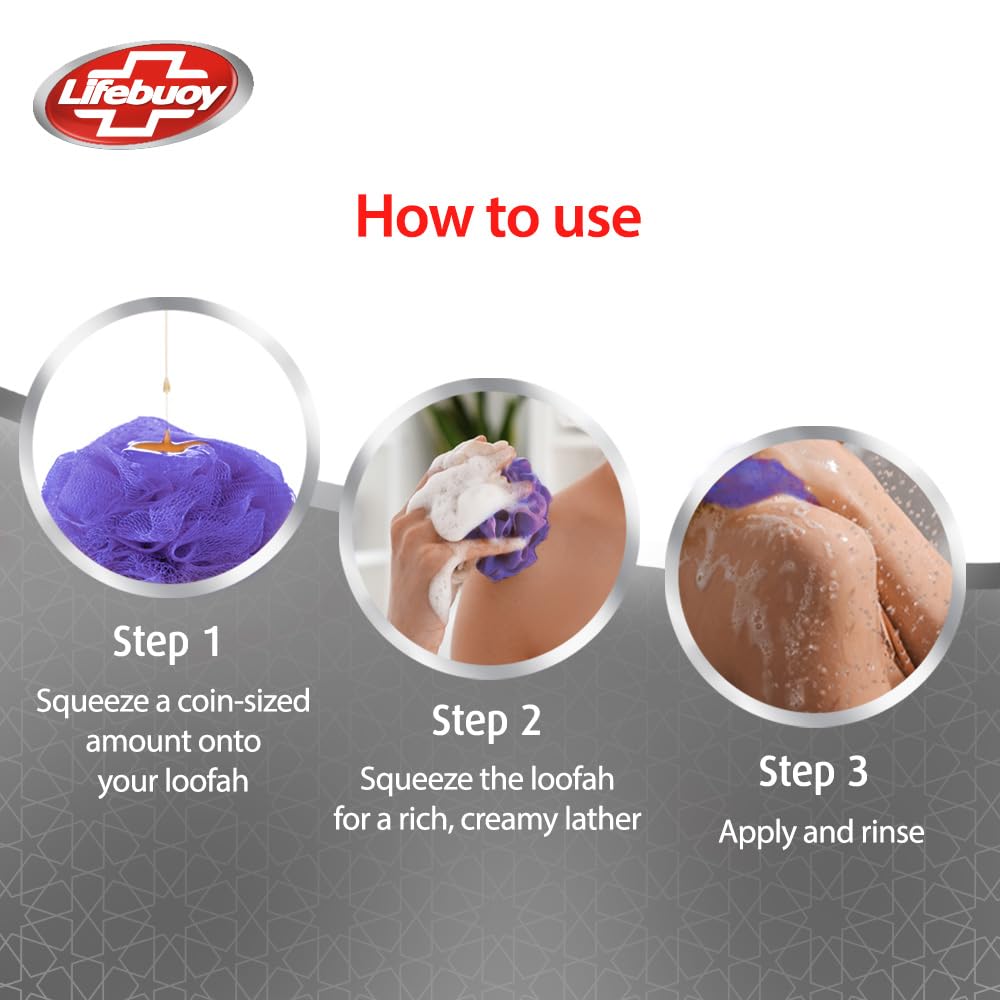 Lifebuoy

How to use

Step 1
Squeeze a coin-sized amount onto your loofah

Step 2
Squeeze the loofah for a rich, creamy lather

Step 3
Apply and rinse