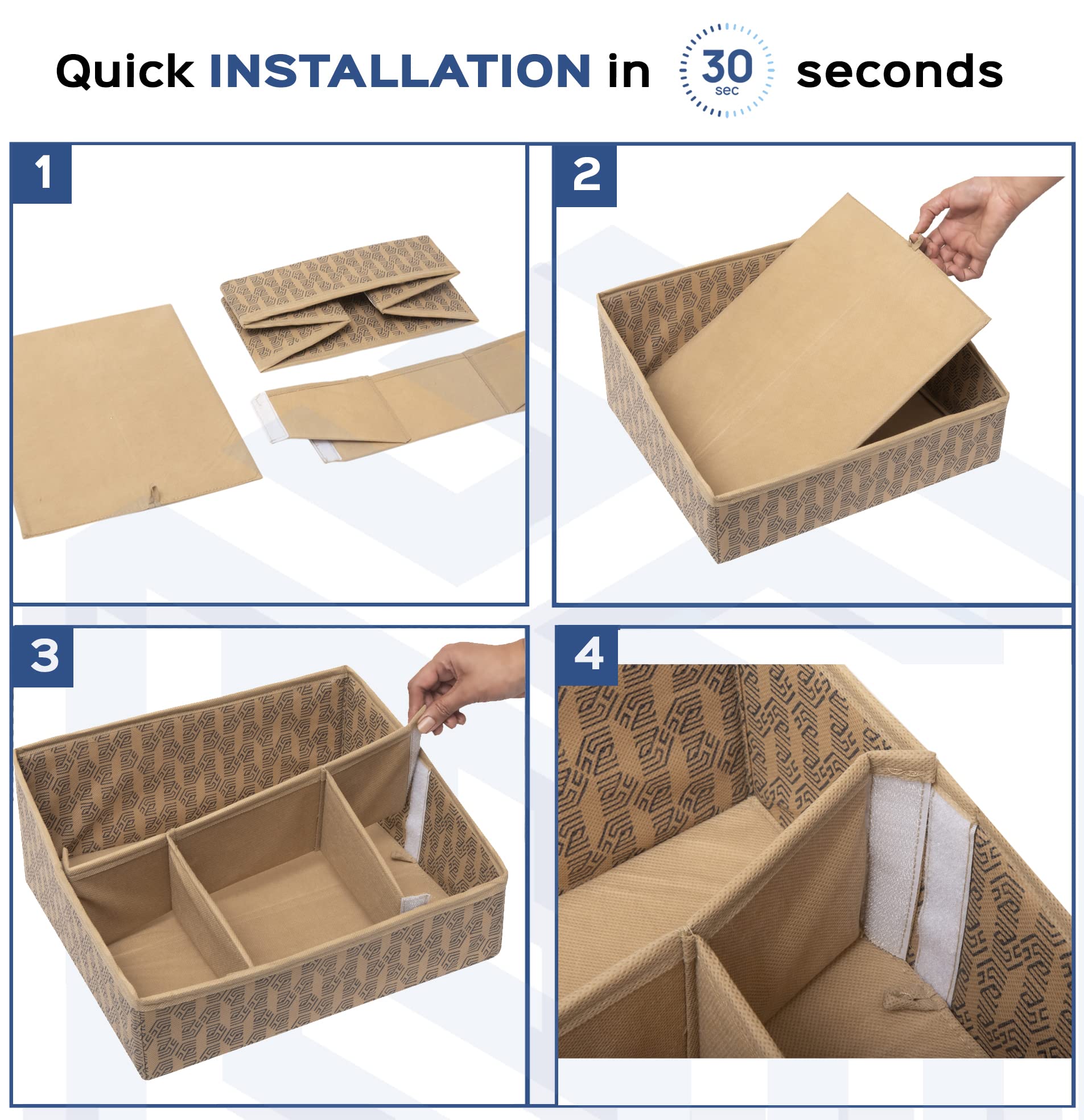 Quick INSTALLATION in 30 sec seconds

1

2

3

4