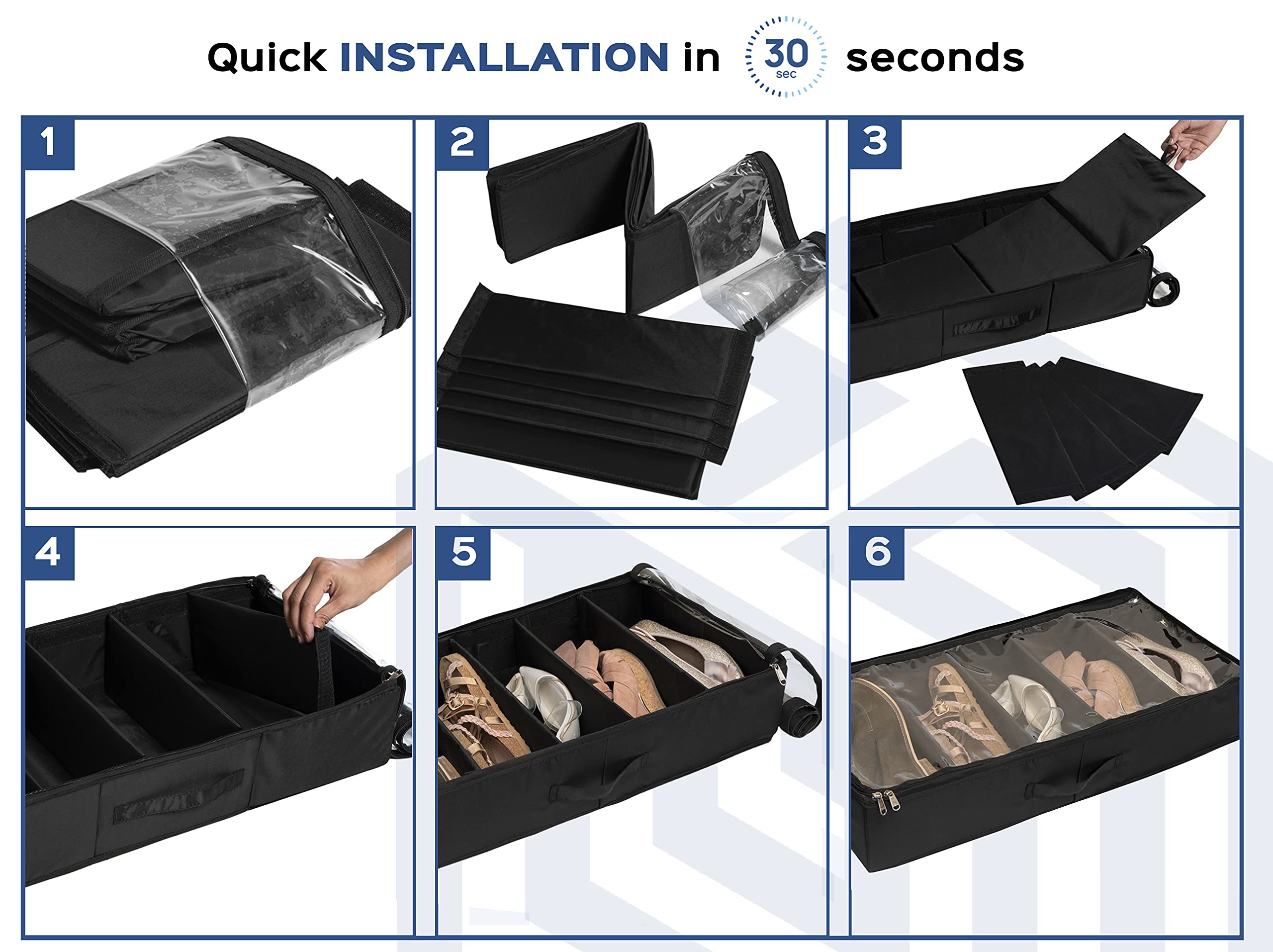 Quick INSTALLATION in 30 sec seconds

1

2

3

4

5

6