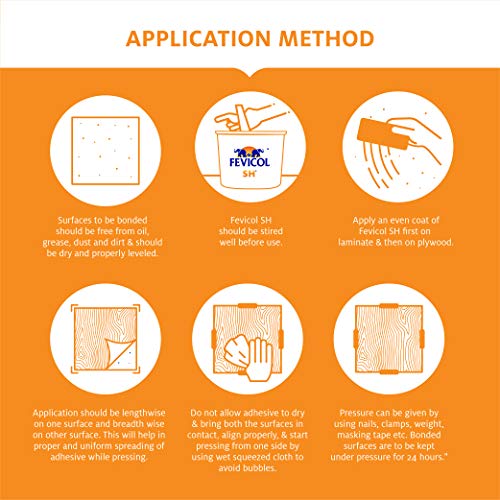 APPLICATION METHOD

FEVICOL
SH

Surfaces to be bonded should be free from oil, grease, dust and dirt & should be dry and properly leveled.

Fevicol SH should be stired well before use.

Apply an even coat of Fevicol SH first on laminate & then on plywood.

Application should be lengthwise on one surface and breadth wise on other surface. This will help in proper and uniform spreading of adhesive while pressing.

Do not allow adhesive to dry & bring both the surfaces in contact, align properly, & start pressing from one side by using wet squeezed cloth to avoid bubbles.

Pressure can be given by using nails, clamps, weight, masking tape etc. Bonded surfaces are to be kept under pressure for 24 hours.*