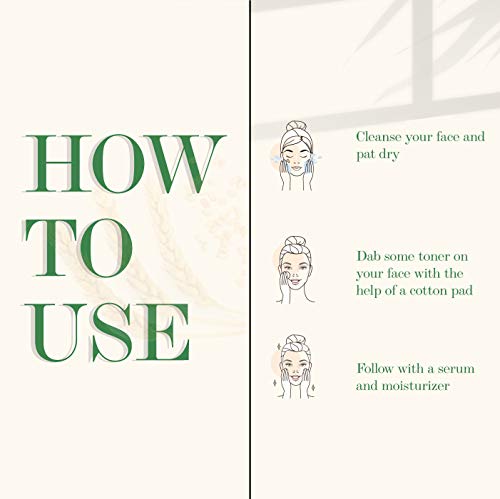 HOW TO USE

Cleanse your face and pat dry

Dab some toner on your face with the help of a cotton pad

Follow with a serum and moisturizer