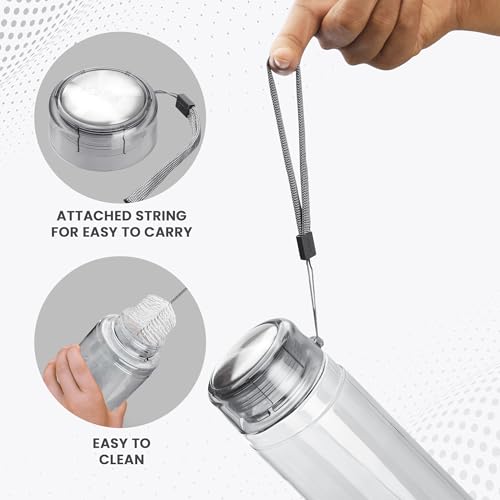 ATTACHED STRING FOR EASY TO CARRY

EASY TO CLEAN