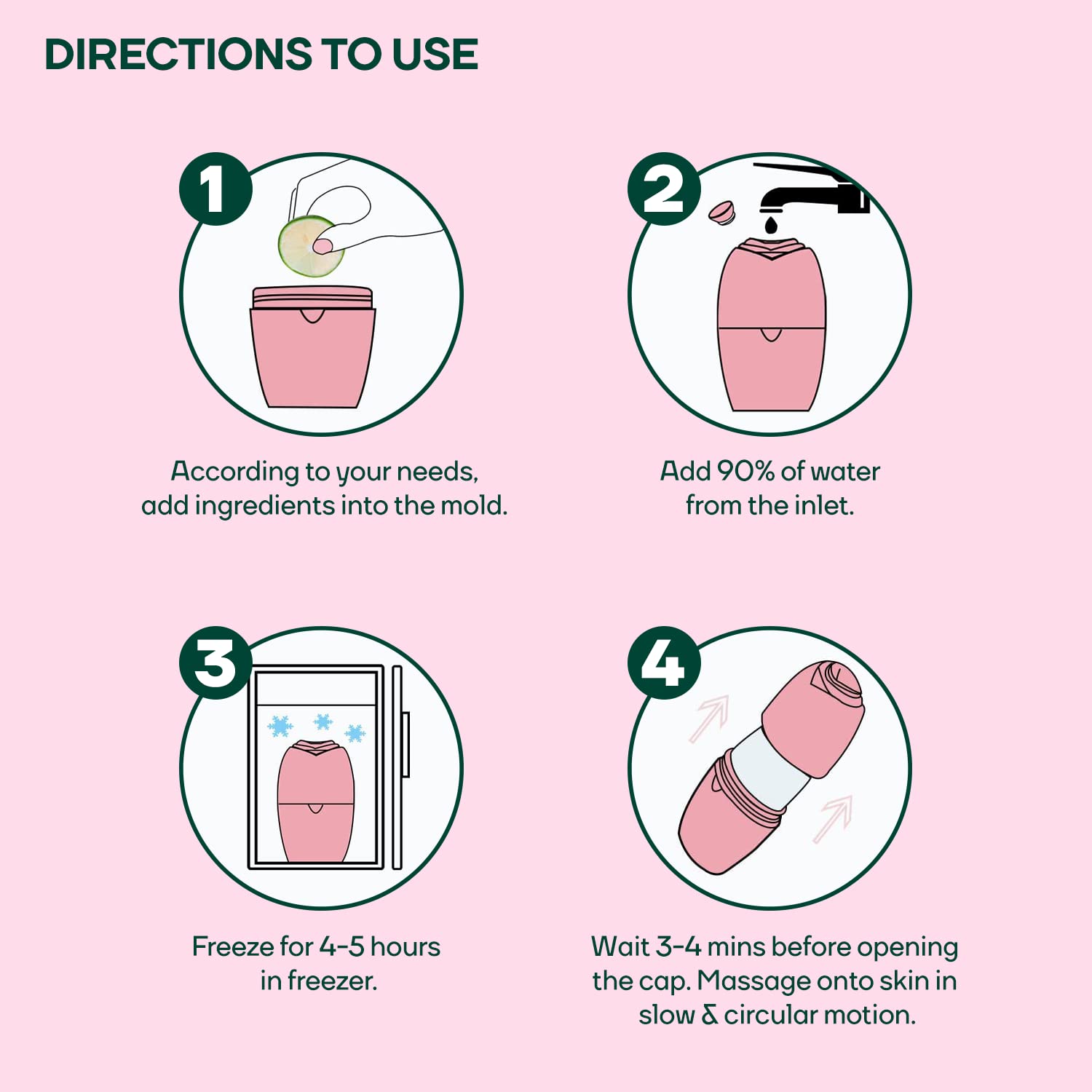 DIRECTIONS TO USE

1

According to your needs, add ingredients into the mold.

2

Add 90% of water from the inlet.

3

Freeze for 4-5 hours in freezer.

4

Wait 3-4 mins before opening the cap. Massage onto skin in slow & circular motion.