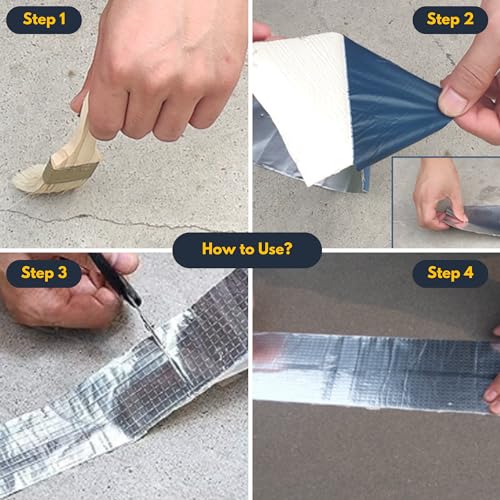 Step 1

Step 2

How to Use?

Step 3

Step 4