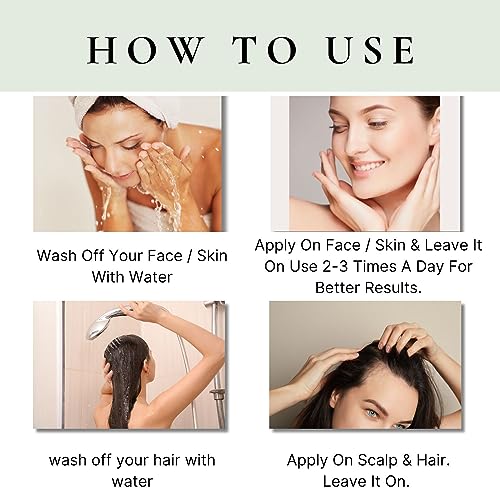 HOW TO USE

Wash Off Your Face / Skin With Water

Apply On Face / Skin & Leave It On Use 2-3 Times A Day For Better Results.

wash off your hair with water

Apply On Scalp & Hair. Leave It On.