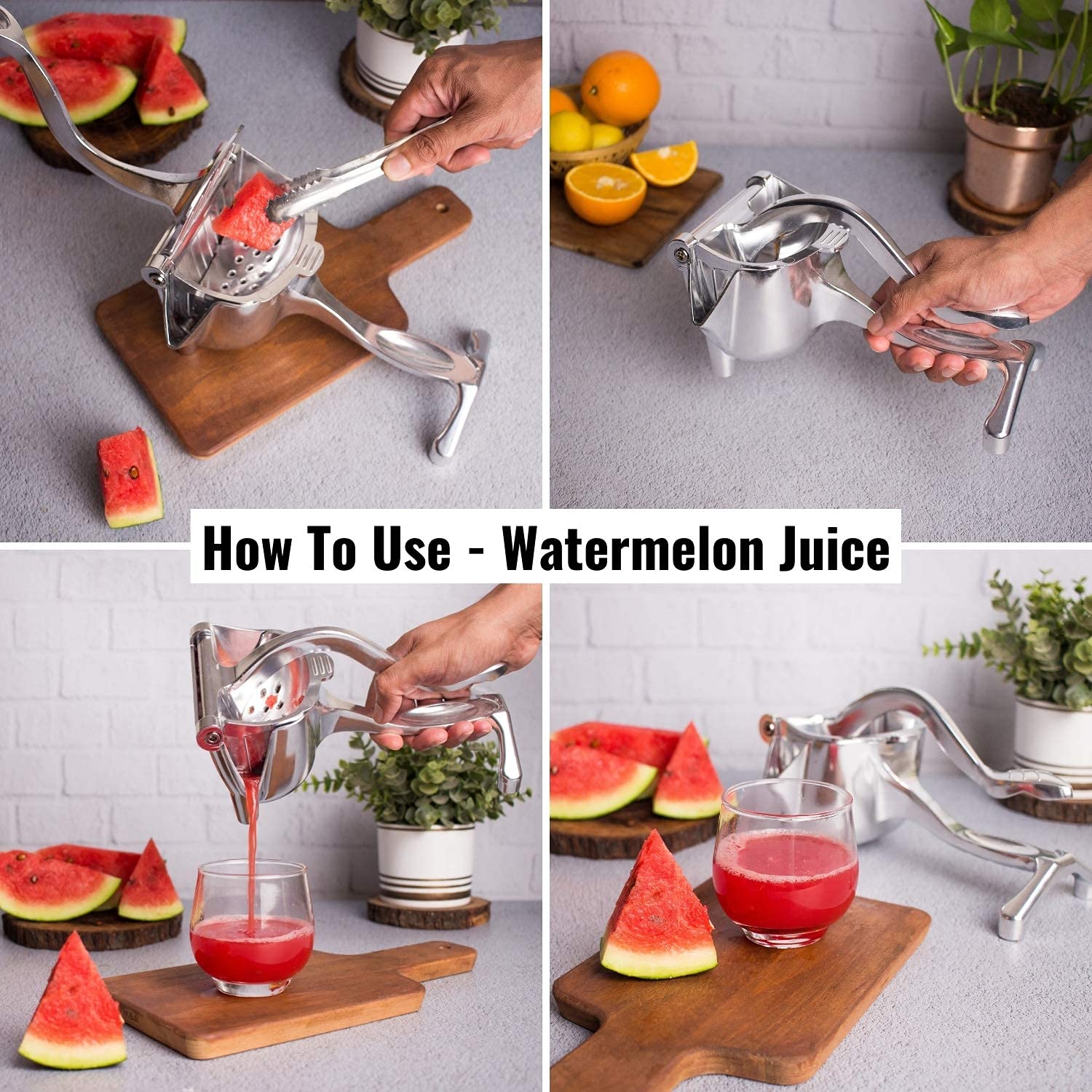 How To Use - Watermelon Juice