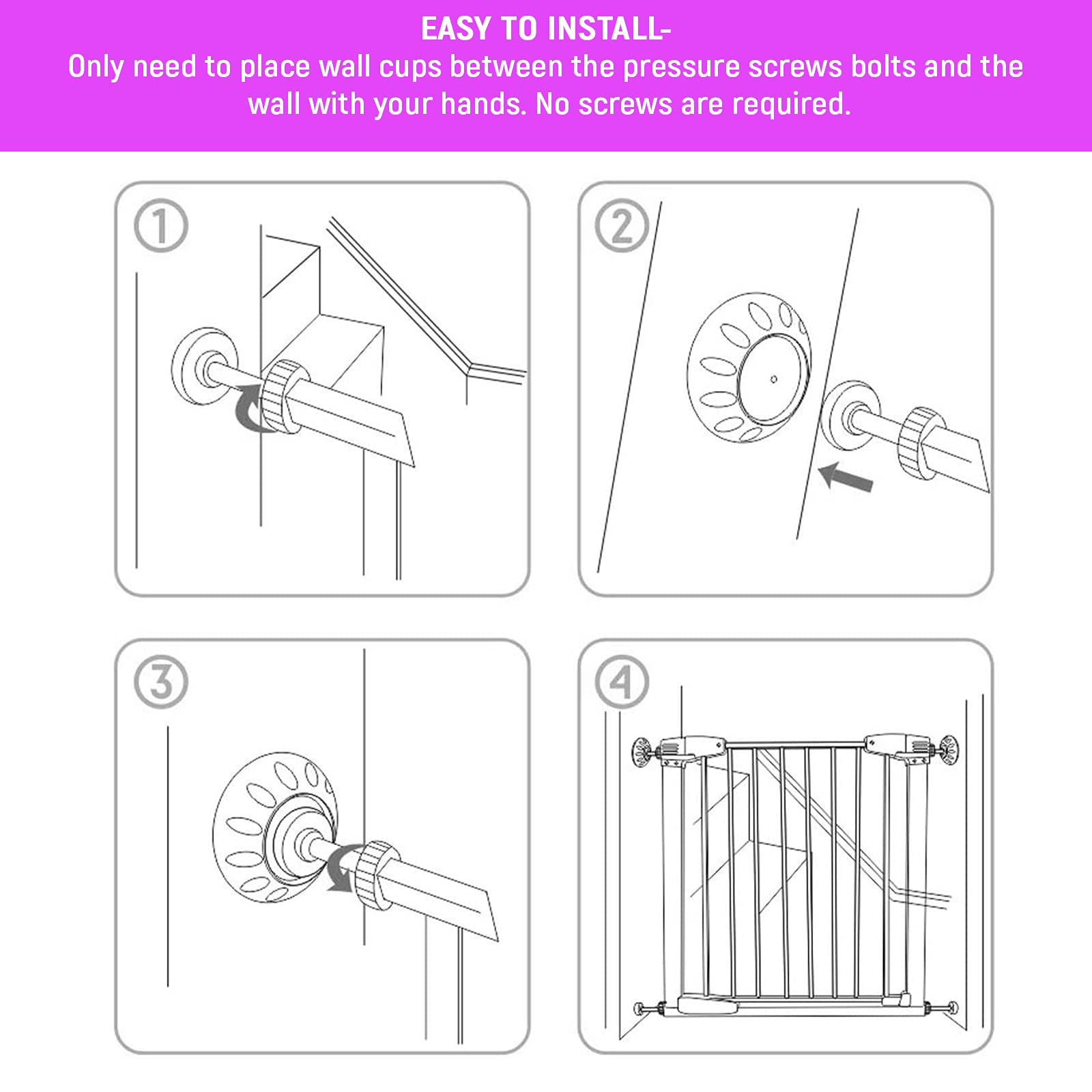 EASY TO INSTALL-
Only need to place wall cups between the pressure screws bolts and the wall with your hands. No screws are required.

①

②

③

④