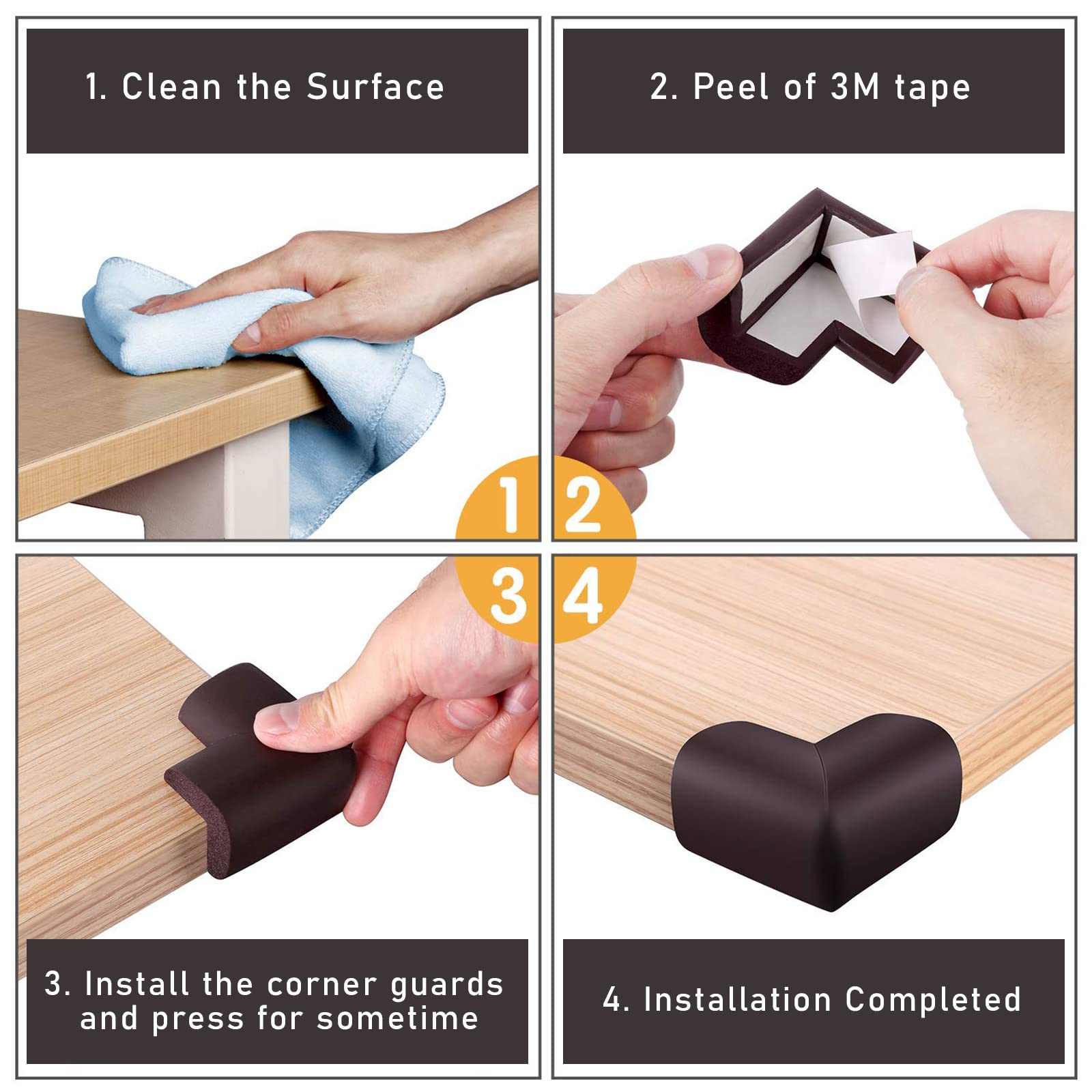 1. Clean the Surface

2. Peel of 3M tape

1

2

3

4

3. Install the corner guards and press for sometime

4. Installation Completed