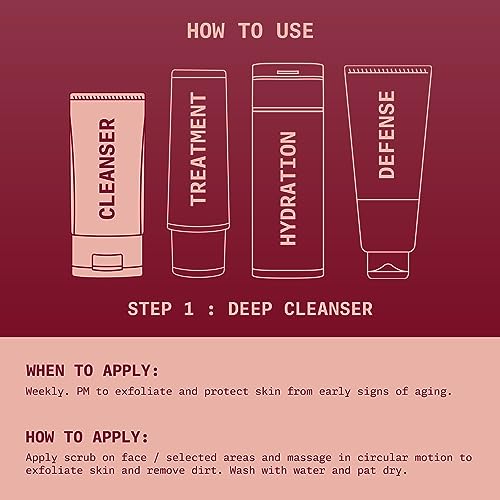 HOW TO USE

CLEANSER

TREATMENT

HYDRATION

DEFENSE

STEP 1 : DEEP CLEANSER

WHEN TO APPLY:
Weekly. PM to exfoliate and protect skin from early signs of aging.

HOW TO APPLY:
Apply scrub on face / selected areas and massage in circular motion to exfoliate skin and remove dirt. Wash with water and pat dry.