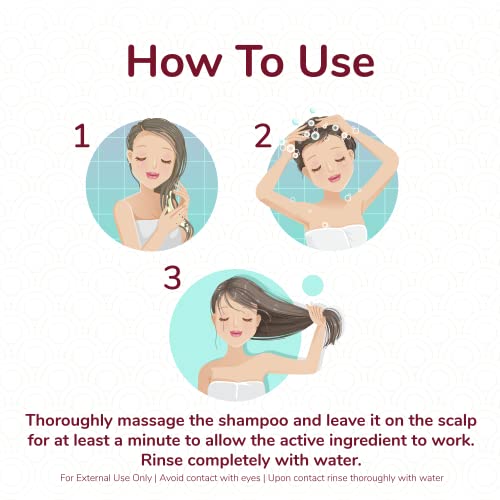 How To Use

1

2

3

Thoroughly massage the shampoo and leave it on the scalp for at least a minute to allow the active ingredient to work. Rinse completely with water.

For External Use Only | Avoid contact with eyes | Upon contact rinse thoroughly with water