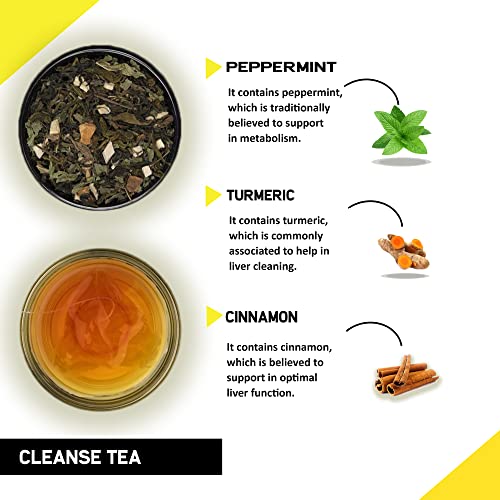 PEPPERMINT

It contains peppermint, which is traditionally believed to support in metabolism.

TURMERIC

It contains turmeric, which is commonly associated to help in liver cleaning.

CINNAMON

It contains cinnamon, which is believed to support in optimal liver function.

CLEANSE TEA