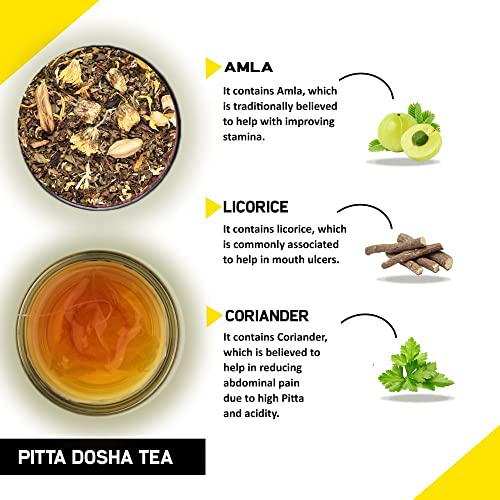 AMLA

It contains Amla, which is traditionally believed to help with improving stamina.

LICORICE

It contains licorice, which is commonly associated to help in mouth ulcers.

CORIANDER

It contains Coriander, which is believed to help in reducing abdominal pain due to high Pitta and acidity.

PITTA DOSHA TEA