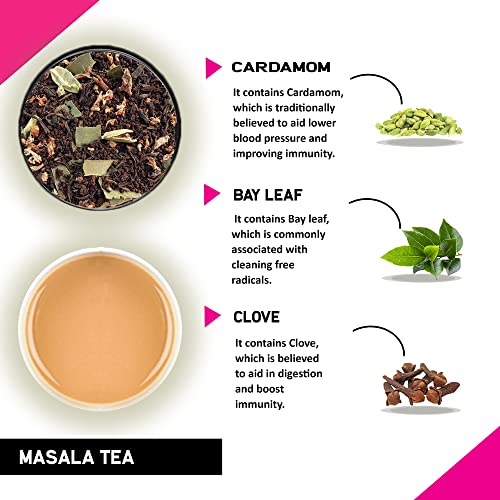 CARDAMOM

It contains Cardamom, which is traditionally believed to aid lower blood pressure and improving immunity.

BAY LEAF

It contains Bay leaf, which is commonly associated with cleaning free radicals.

CLOVE

It contains Clove, which is believed to aid in digestion and boost immunity.

MASALA TEA