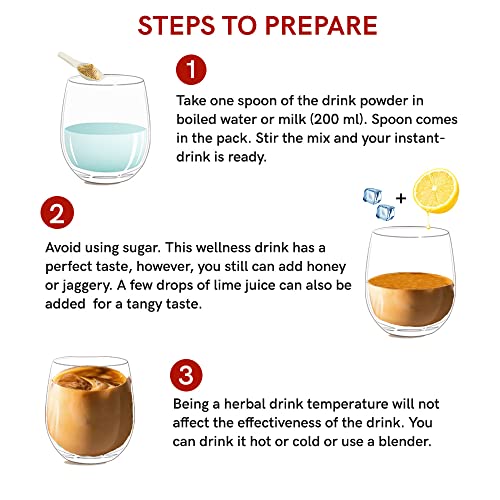 STEPS TO PREPARE

1

Take one spoon of the drink powder in boiled water or milk (200 ml). Spoon comes in the pack. Stir the mix and your instant-drink is ready.

+

2

Avoid using sugar. This wellness drink has a perfect taste, however, you still can add honey or jaggery. A few drops of lime juice can also be added for a tangy taste.

3

Being a herbal drink temperature will not affect the effectiveness of the drink. You can drink it hot or cold or use a blender.