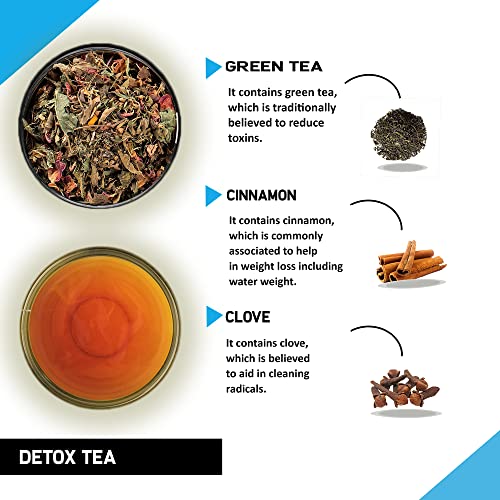 GREEN TEA

It contains green tea, which is traditionally believed to reduce toxins.

CINNAMON

It contains cinnamon, which is commonly associated to help in weight loss including water weight.

CLOVE

It contains clove, which is believed to aid in cleaning radicals.

DETOX TEA