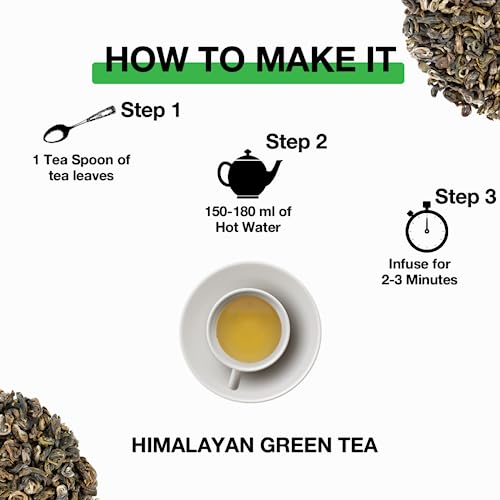 HOW TO MAKE IT

Step 1

1 Tea Spoon of tea leaves

Step 2

150-180 ml of Hot Water

Step 3

Infuse for 2-3 Minutes

HIMALAYAN GREEN TEA