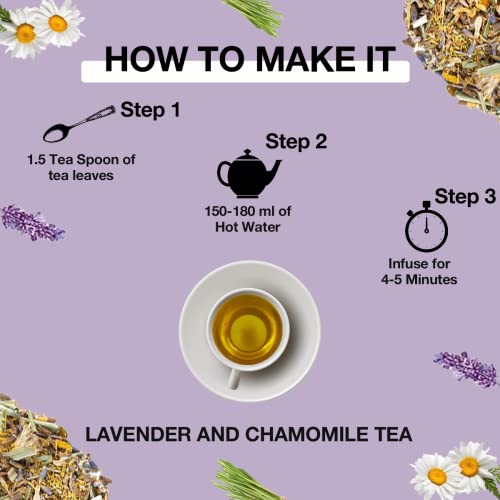 HOW TO MAKE IT

Step 1

1.5 Tea Spoon of tea leaves

Step 2

150-180 ml of Hot Water

Step 3

Infuse for 4-5 Minutes

LAVENDER AND CHAMOMILE TEA