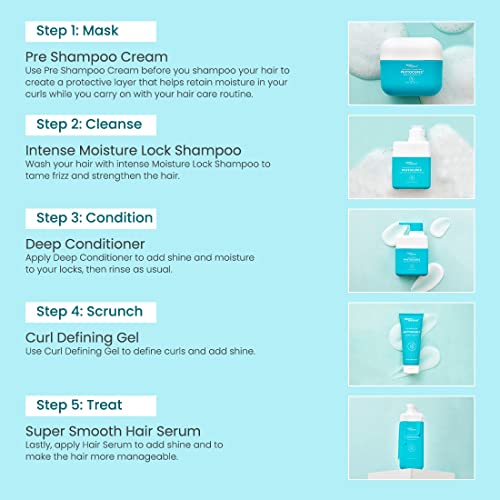 Step 1: Mask

Pre Shampoo Cream
Use Pre Shampoo Cream before you shampoo your hair to create a protective layer that helps retain moisture in your curls while you carry on with your hair care routine.

Step 2: Cleanse

Intense Moisture Lock Shampoo
Wash your hair with intense Moisture Lock Shampoo to tame frizz and strengthen the hair.

Step 3: Condition

Deep Conditioner
Apply Deep Conditioner to add shine and moisture to your locks, then rinse as usual.

Step 4: Scrunch

Curl Defining Gel
Use Curl Defining Gel to define curls and add shine.

Step 5: Treat

Super Smooth Hair Serum
Lastly, apply Hair Serum to add shine and to make the hair more manageable.