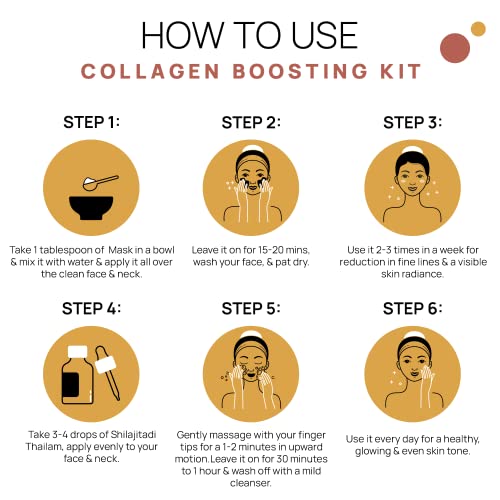 HOW TO USE
COLLAGEN BOOSTING KIT

STEP 1:

Take 1 tablespoon of Mask in a bowl & mix it with water & apply it all over the clean face & neck.

STEP 2:

Leave it on for 15-20 mins, wash your face, & pat dry.

STEP 3:

Use it 2-3 times in a week for reduction in fine lines & a visible skin radiance.

STEP 4:

Take 3-4 drops of Shilajitadi Thailam, apply evenly to your face & neck.

STEP 5:

Gently massage with your finger tips for a 1-2 minutes in upward motion.Leave it on for 30 minutes to 1 hour & wash off with a mild cleanser.

STEP 6:

Use it every day for a healthy, glowing & even skin tone.