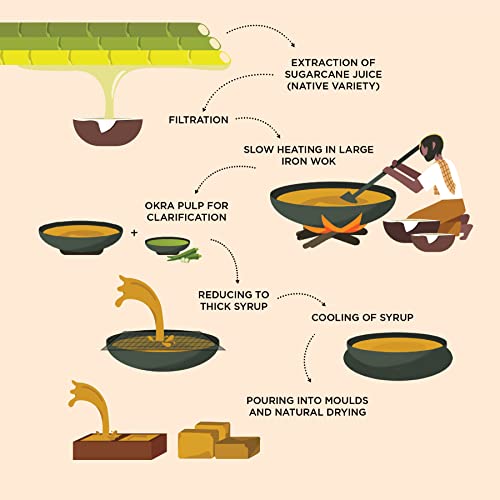 EXTRACTION OF SUGARCANE JUICE (NATIVE VARIETY)

FILTRATION

SLOW HEATING IN LARGE IRON WOK

OKRA PULP FOR CLARIFICATION

+

REDUCING TO THICK SYRUP

COOLING OF SYRUP

POURING INTO MOULDS AND NATURAL DRYING