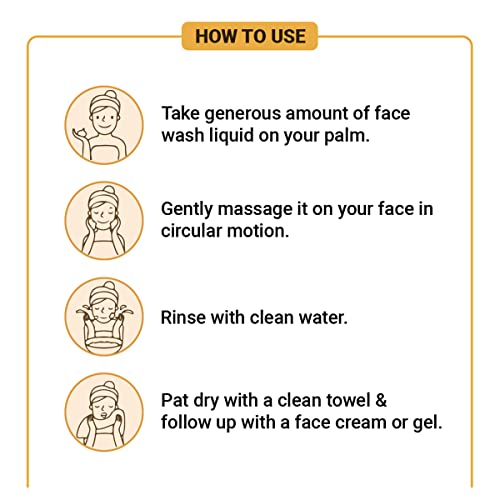 HOW TO USE

Take generous amount of face wash liquid on your palm.

Gently massage it on your face in circular motion.

Rinse with clean water.

Pat dry with a clean towel & follow up with a face cream or gel.