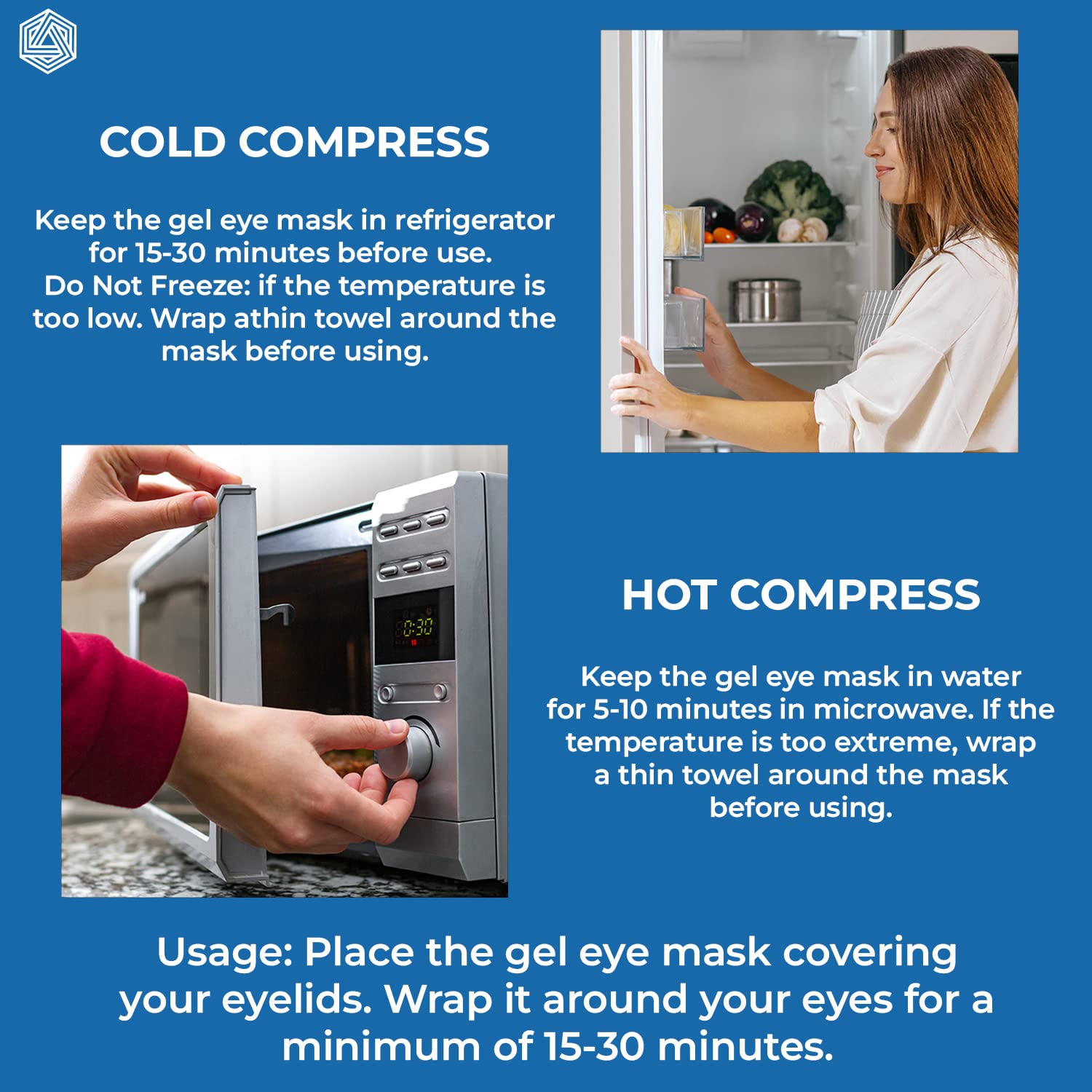 COLD COMPRESS

Keep the gel eye mask in refrigerator for 15-30 minutes before use. Do Not Freeze: if the temperature is too low. Wrap athin towel around the mask before using.

0:30

HOT COMPRESS

Keep the gel eye mask in water for 5-10 minutes in microwave. If the temperature is too extreme, wrap a thin towel around the mask before using.

Usage: Place the gel eye mask covering your eyelids. Wrap it around your eyes for a minimum of 15-30 minutes.