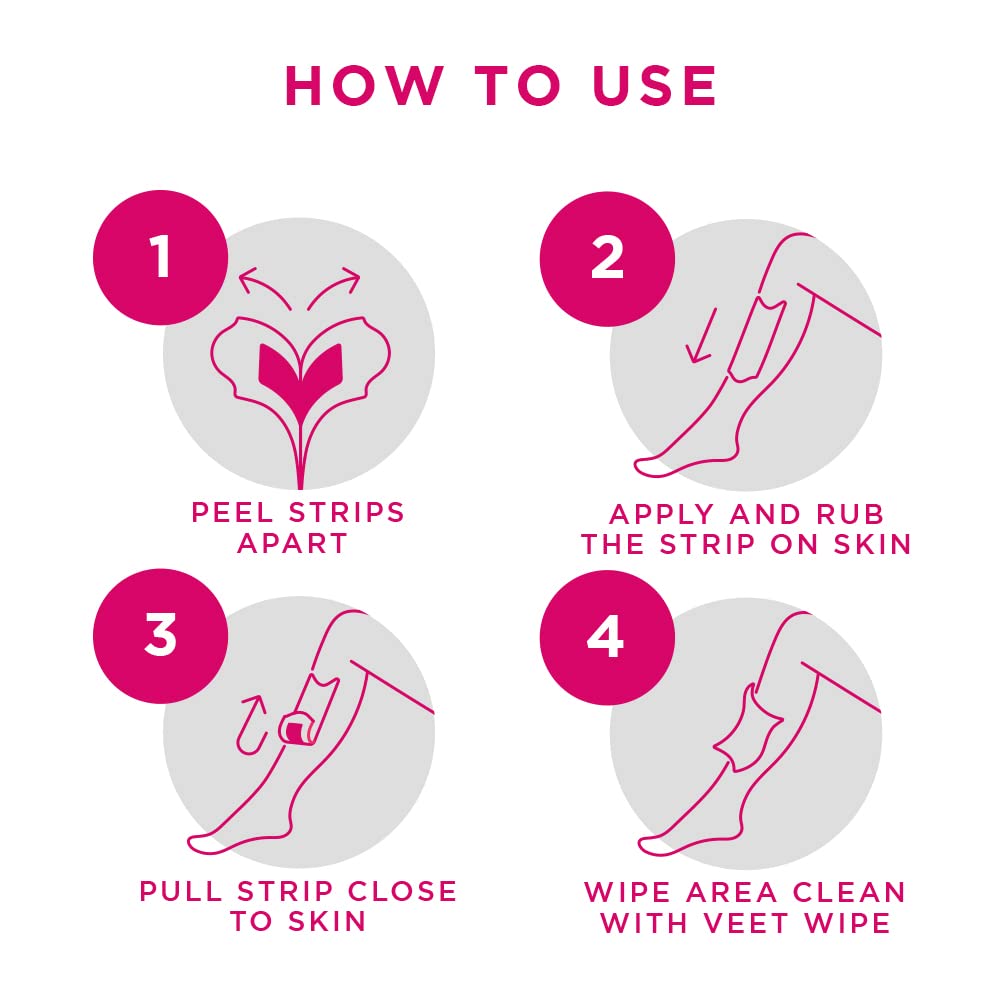 HOW TO USE

1

PEEL STRIPS APART

2

APPLY AND RUB THE STRIP ON SKIN

3

PULL STRIP CLOSE TO SKIN

4

WIPE AREA CLEAN WITH VEET WIPE