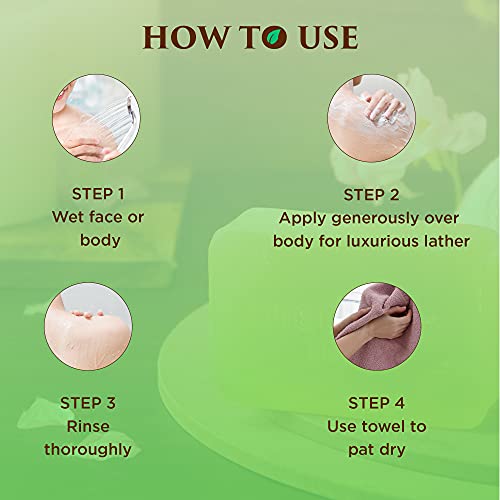 HOW TO USE

STEP 1
Wet face or body

STEP 2
Apply generously over body for luxurious lather

STEP 3
Rinse thoroughly

STEP 4
Use towel to pat dry