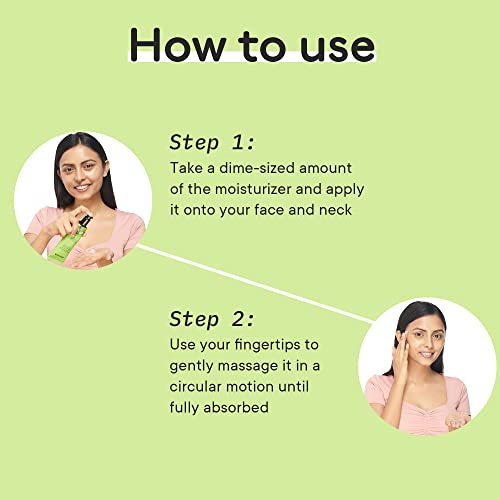 How to use

Step 1:
Take a dime-sized amount of the moisturizer and apply it onto your face and neck

Step 2:
Use your fingertips to gently massage it in a circular motion until fully absorbed