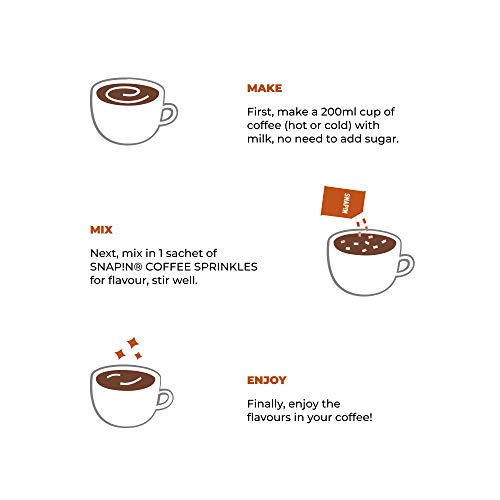 MAKE

First, make a 200ml cup of coffee (hot or cold) with milk, no need to add sugar.

SNAP!N

MIX

Next, mix in 1 sachet of SNAP!N® COFFEE SPRINKLES for flavour, stir well.

ENJOY

Finally, enjoy the flavours in your coffee!