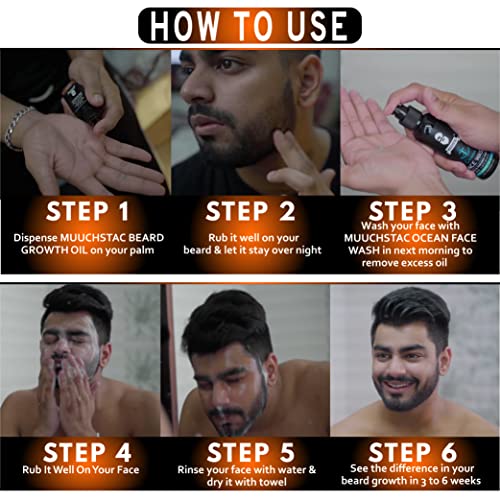 HOW TO USE

STEP 1
Dispense MUUCHSTAC BEARD GROWTH OIL on your palm

STEP 2
Rub it well on your beard & let it stay over night

STEP 3
Wash your face with MUUCHSTAC OCEAN FACE WASH in next morning to remove excess oil

STEP 4
Rub It Well On Your Face

STEP 5
Rinse your face with water & dry it with towel

STEP 6
See the difference in your beard growth in 3 to 6 weeks