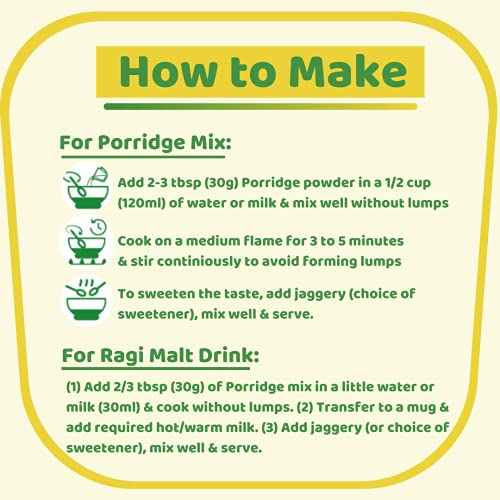 How to Make

For Porridge Mix:

Add 2-3 tbsp (30g) Porridge powder in a 1/2 cup (120ml) of water or milk & mix well without lumps

Cook on a medium flame for 3 to 5 minutes & stir continiously to avoid forming lumps

To sweeten the taste, add jaggery (choice of sweetener), mix well & serve.

For Ragi Malt Drink:

(1) Add 2/3 tbsp (30g) of Porridge mix in a little water or milk (30ml) & cook without lumps. (2) Transfer to a mug & add required hot/warm milk. (3) Add jaggery (or choice of sweetener), mix well & serve.