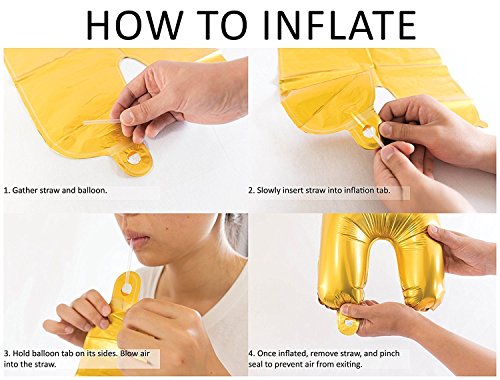 HOW TO INFLATE

1. Gather straw and balloon.

2. Slowly insert straw into inflation tab.

3. Hold balloon tab on its sides. Blow air into the straw.

4. Once inflated, remove straw, and pinch seal to prevent air from exiting.